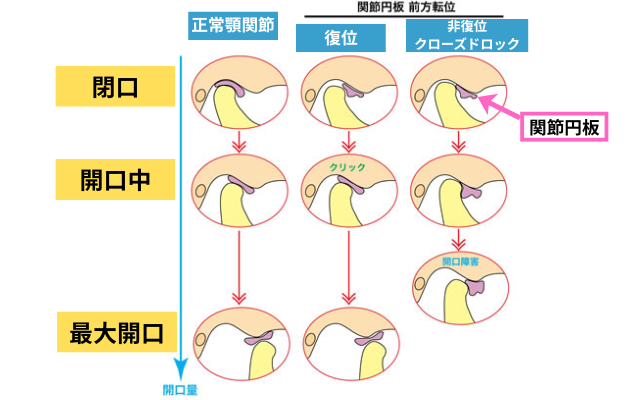 関節円板 前方転位

正常顎関節

復位

非復位
クローズドロック

閉口

関節円板

開口中

クリック

開口障害

最大開口

開口量